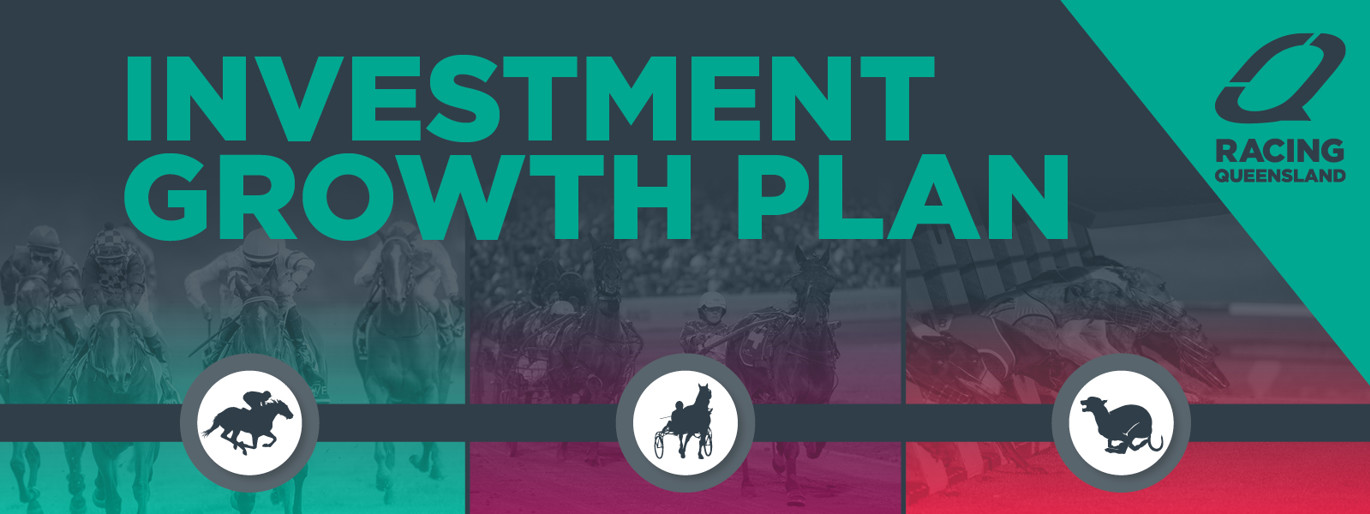 INVESTMENT GROWTH PLAN

RACING QUEENSLAND